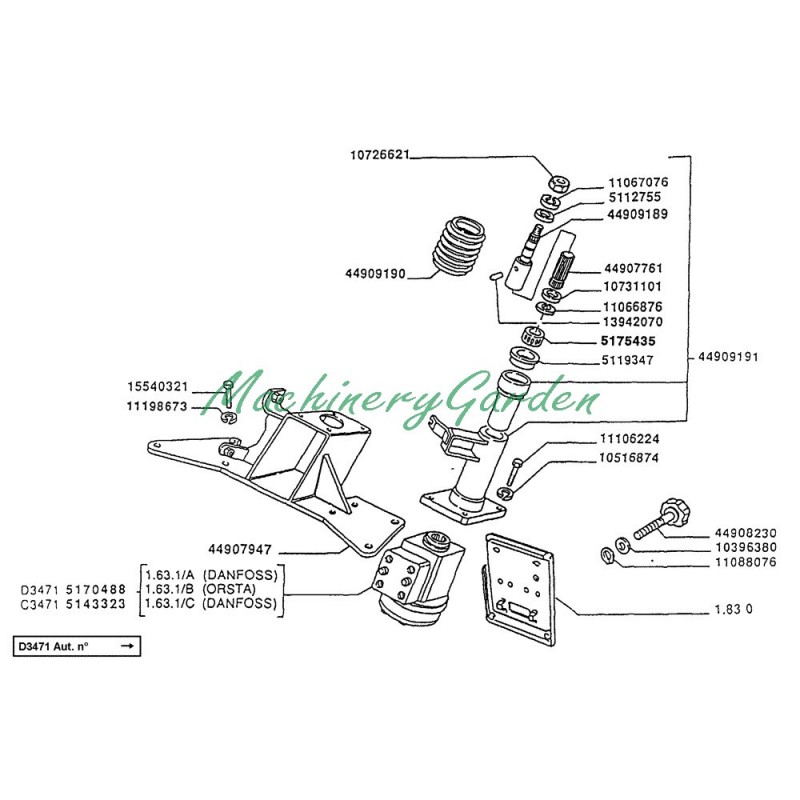 10726621
11067076
5112755
44909189
44909190
44907761
10731101
11066876
13942070
5175435
5119347
44909191
15540321
11198673
MachineryGarden
11106224
10516874
44908230
10396380
11088076
44907947
D3471 5170488
C3471 5143323
1.63.1/A (DANFOSS)
1.63.1/B (ORSTA)
1.63.1/C (DANFOSS)
1.83 0
D3471 Aut. n° →