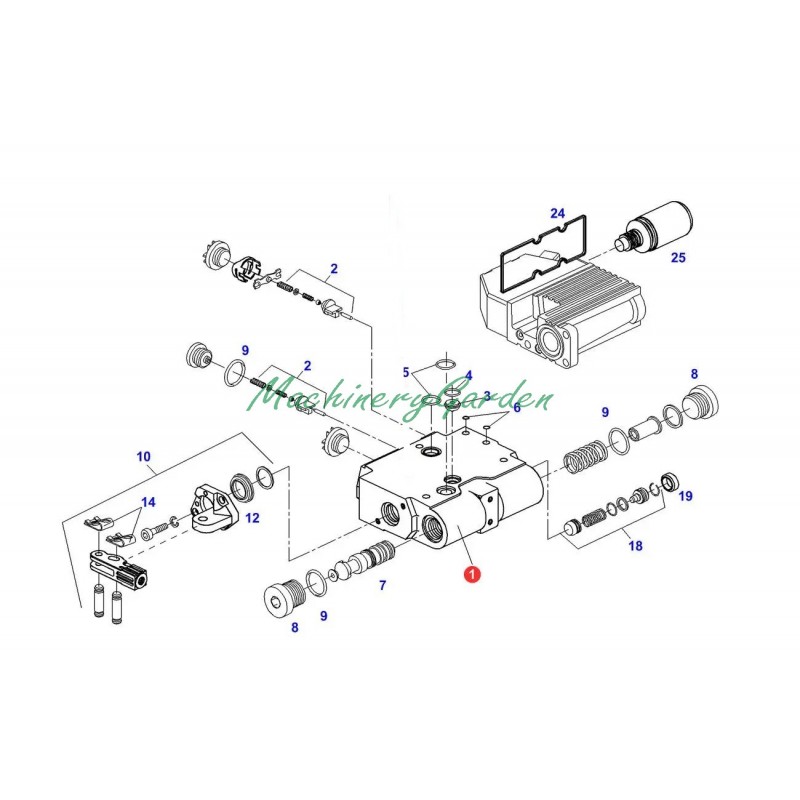 24
25
2
9
2
5
4
3
6
MachineryGarden
8
9
10
14
12
19
18
7
1
8
9