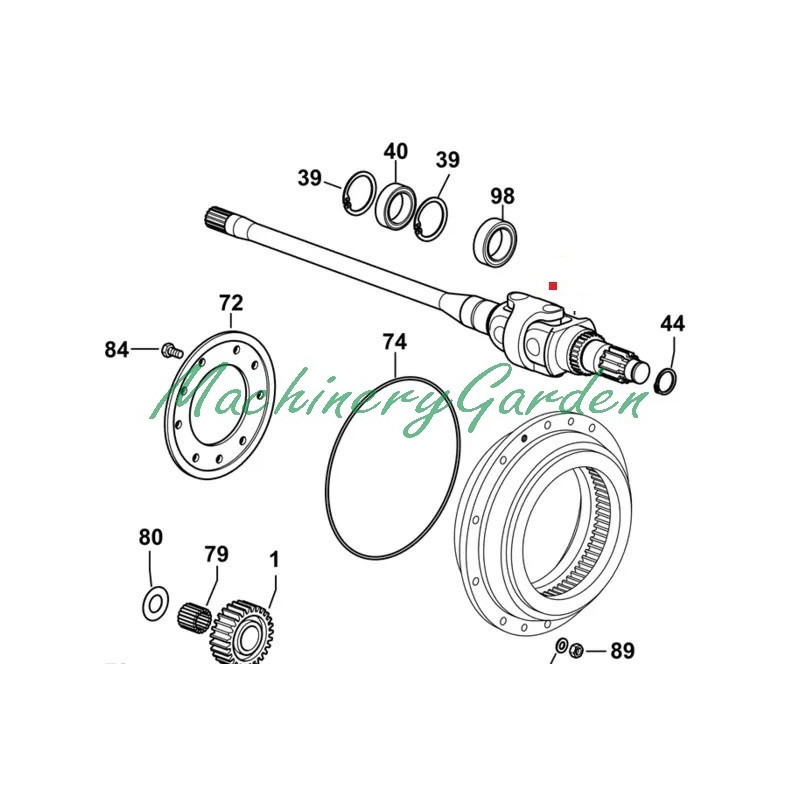 39
40
39
98
72
84
74
44
MachineryGarden
80
79
1
89