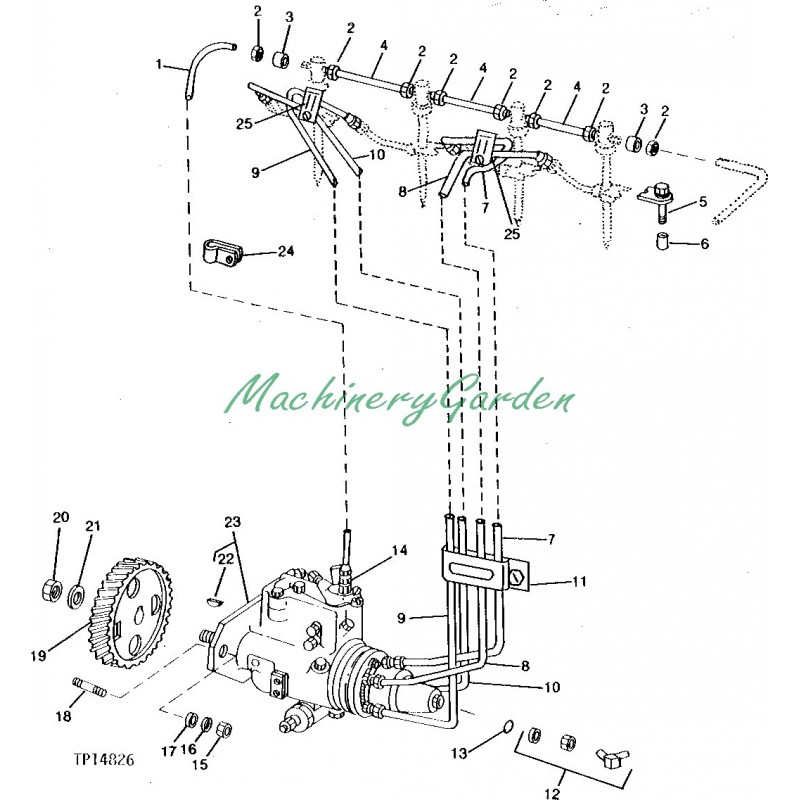 2
3
2
4
2
2
4
2
2
4
2
3
2
1
25
9
10
8
7
25
5
6
24

MachineryGarden

20
21
23
22
14
7
11
9
8
10
19
18
17
16
15
13
12
TP14826