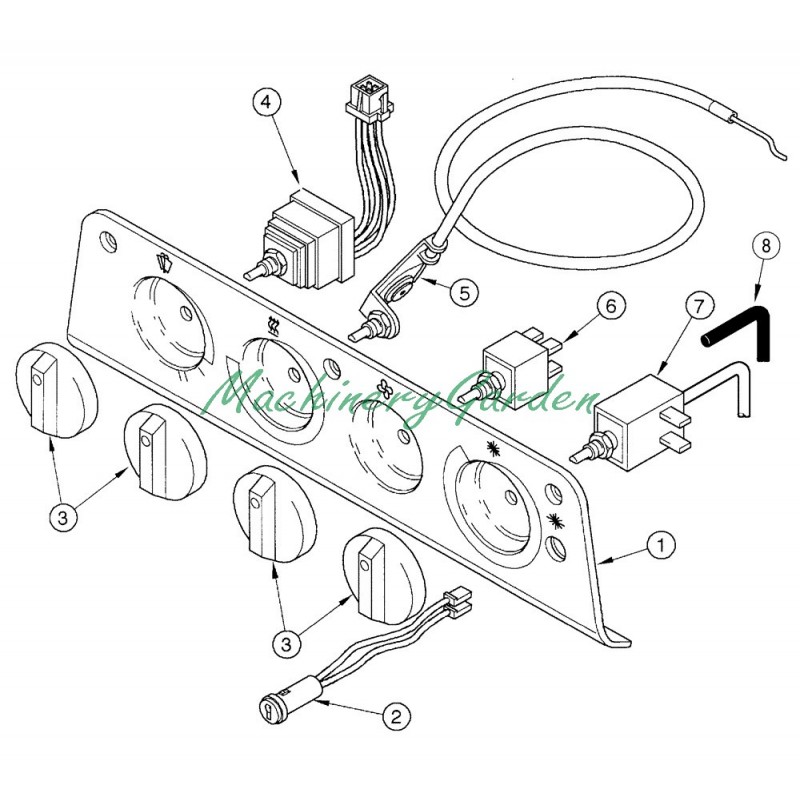 4
8
5
6
7
MachineryGarden
3
1
3
2