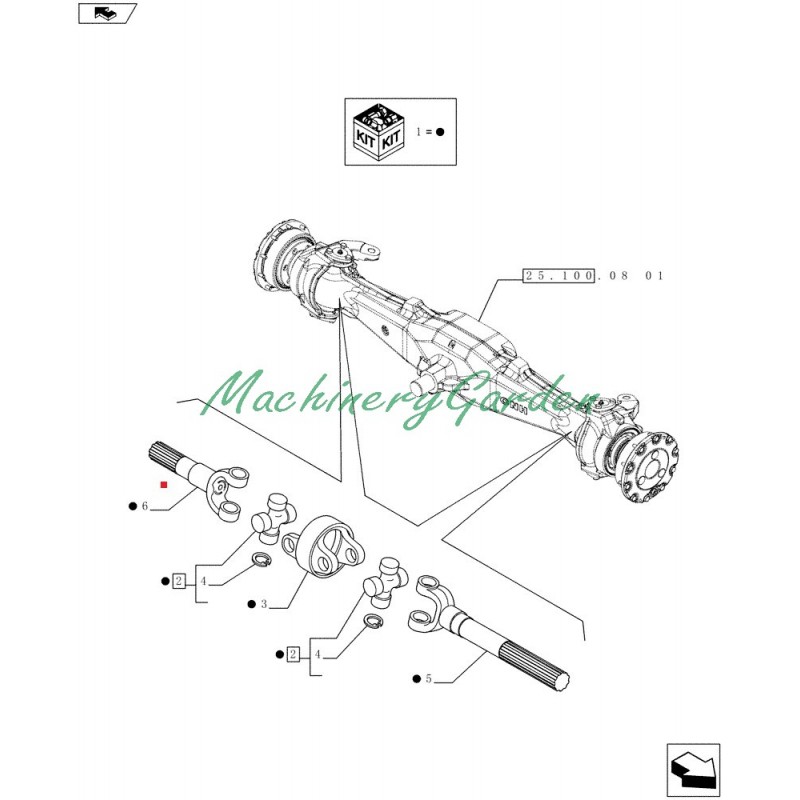 KIT KIT 1 = ●

25.100.08 01

MachineryGarden

● 6

● 2 4

● 3

● 2 4

● 5