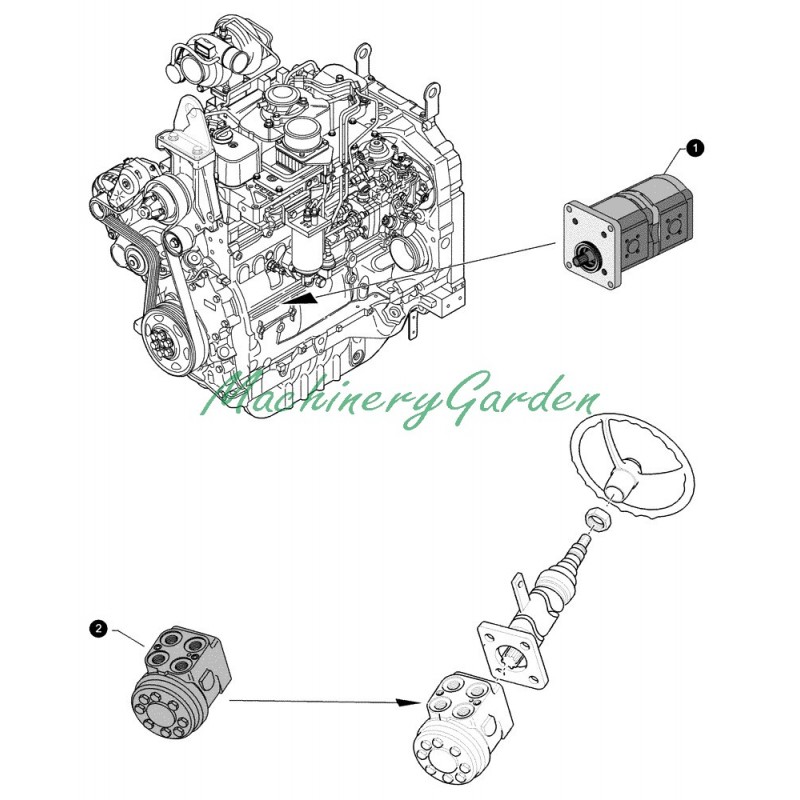 1
MachineryGarden
2