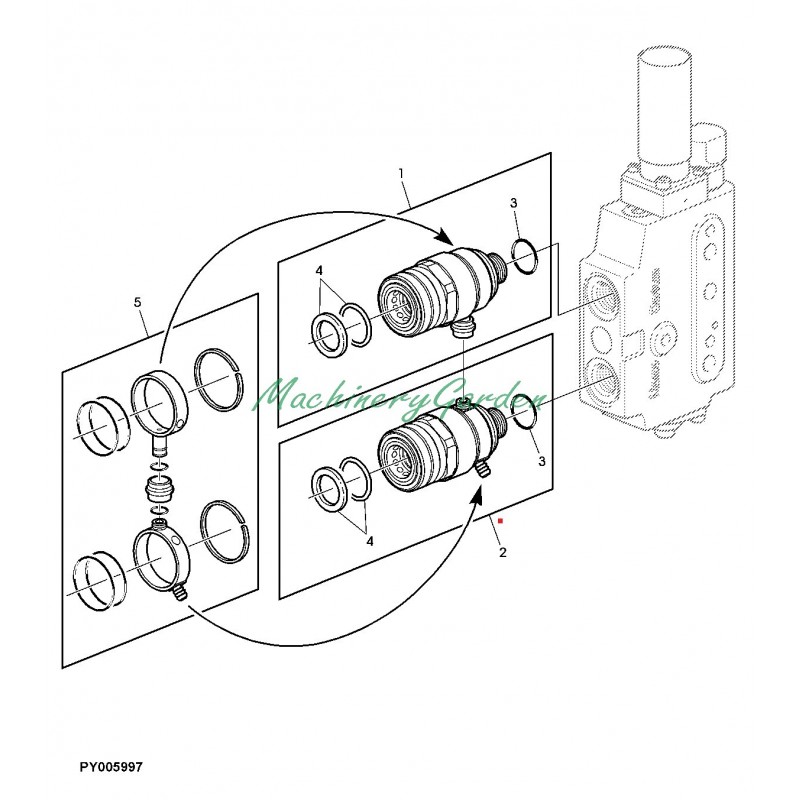 1
3
4
5
MachineryGarden
3
4
2
PY005997