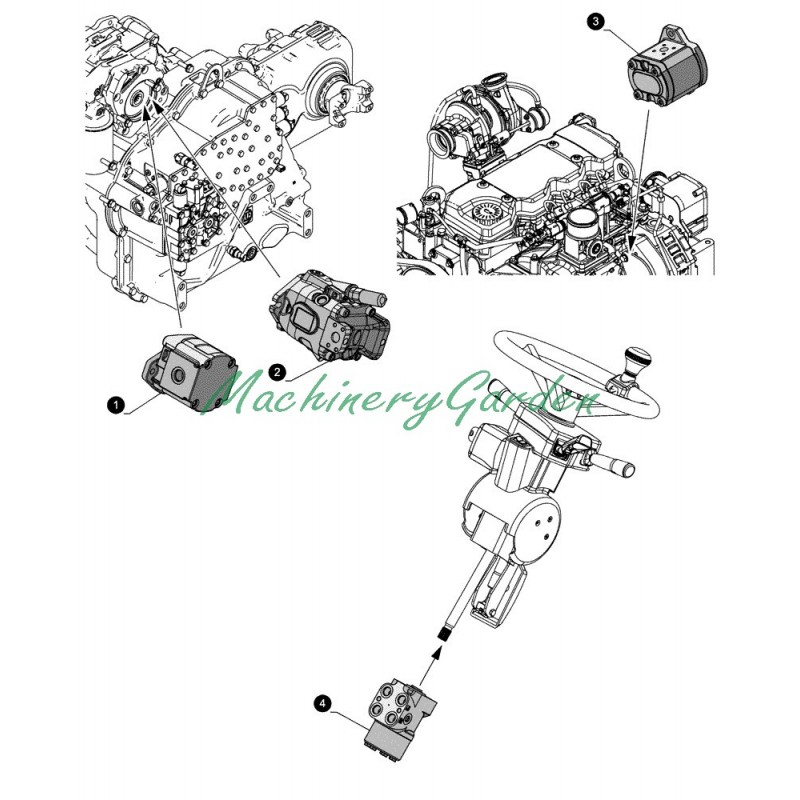 3

2

1

MachineryGarden

4