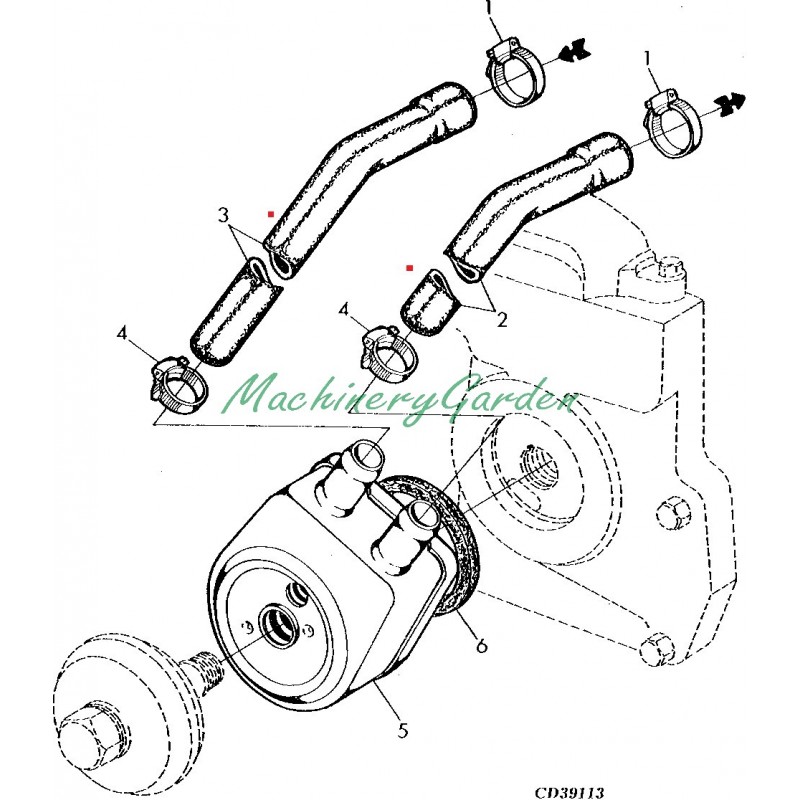 1
1
3
2
4
4
MachineryGarden
6
5
CD39113