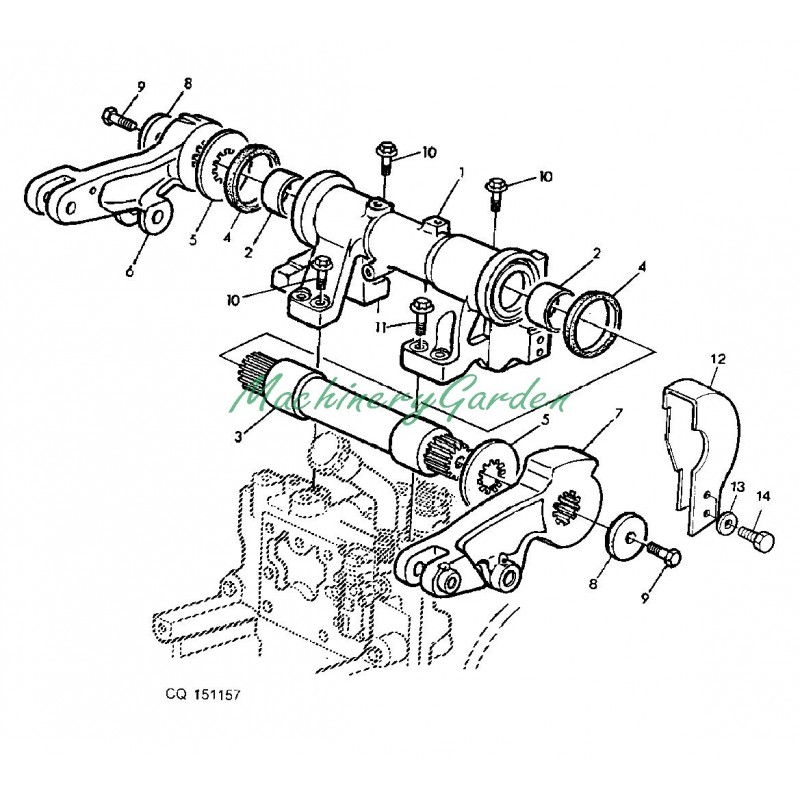 9
8
10
1
10
5
4
2
6
2
4
10
11
12
MachineryGarden
3
5
7
13
14
8
9
CQ 151157